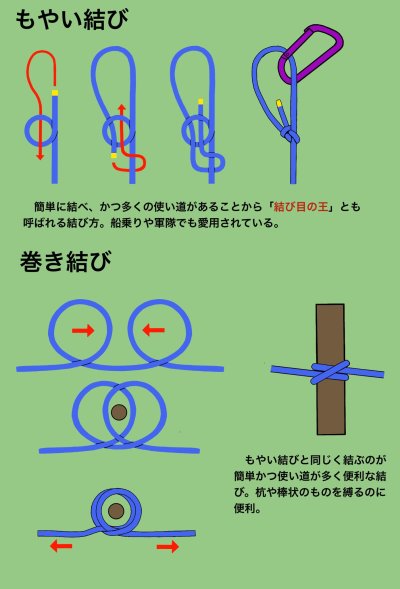 もやい結び

簡単に結べ、かつ多くの使い道があることから「結び目の王」とも呼ばれる結び方。船乗りや軍隊でも愛用されている。

巻き結び

もやい結びと同じく結ぶのが簡単かつ使い道が多く便利な結び。杭や棒状のものを縛るのに便利。