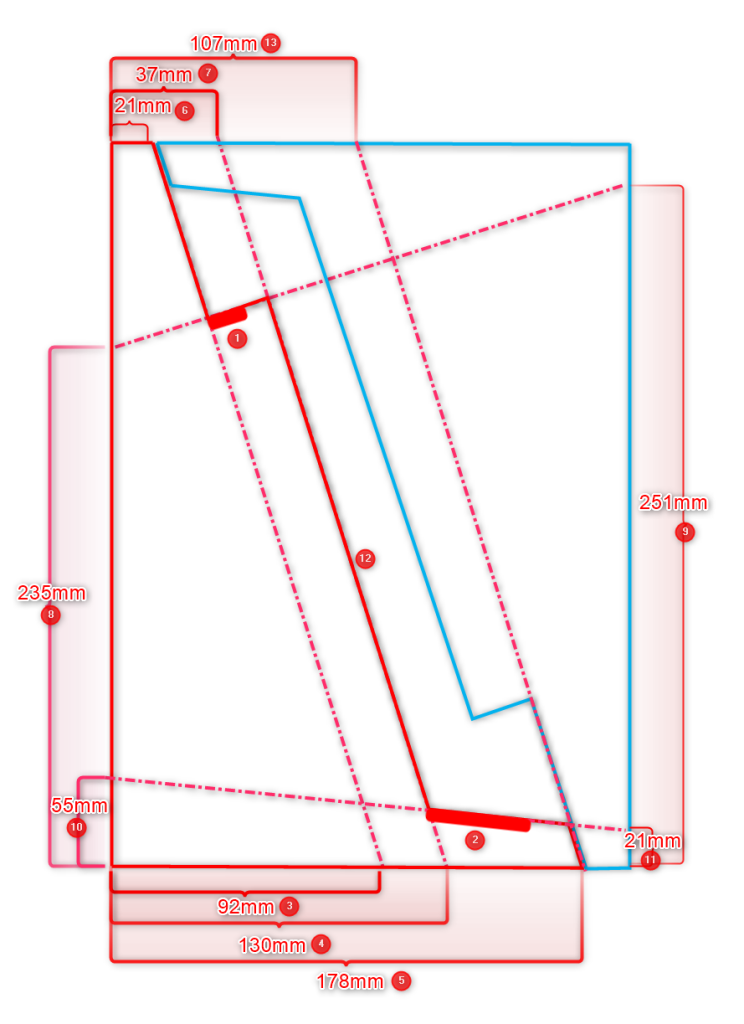 107mm 13
37mm 7
21mm 6
1
251mm 9
12
235mm 8
55mm 10
2
21mm 11
92mm 3
130mm 4
178mm 5